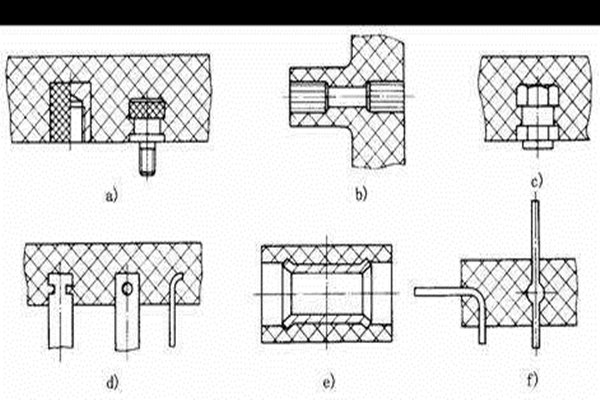 a)

b)

c)

d)

e)

f)